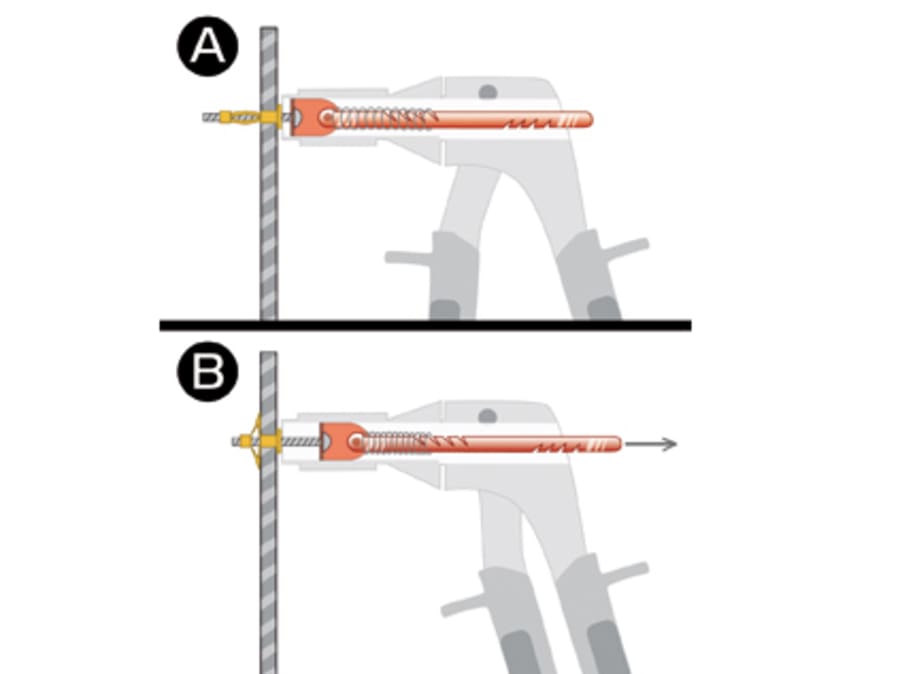 A

B