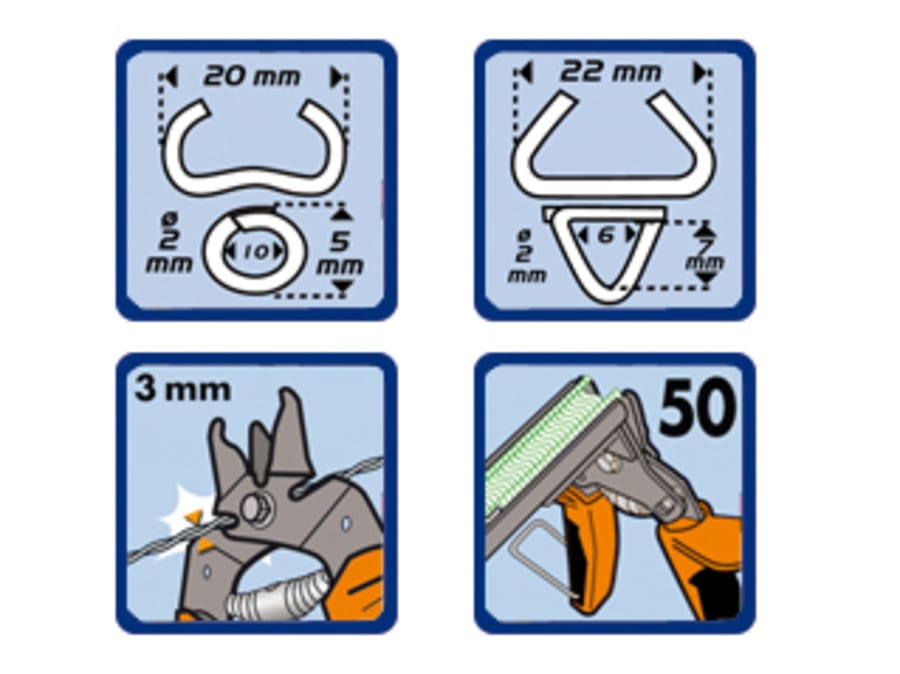 20 mm

ø
2
mm

10

5
mm

22 mm

ø
2
mm

6

7
mm

3 mm

50