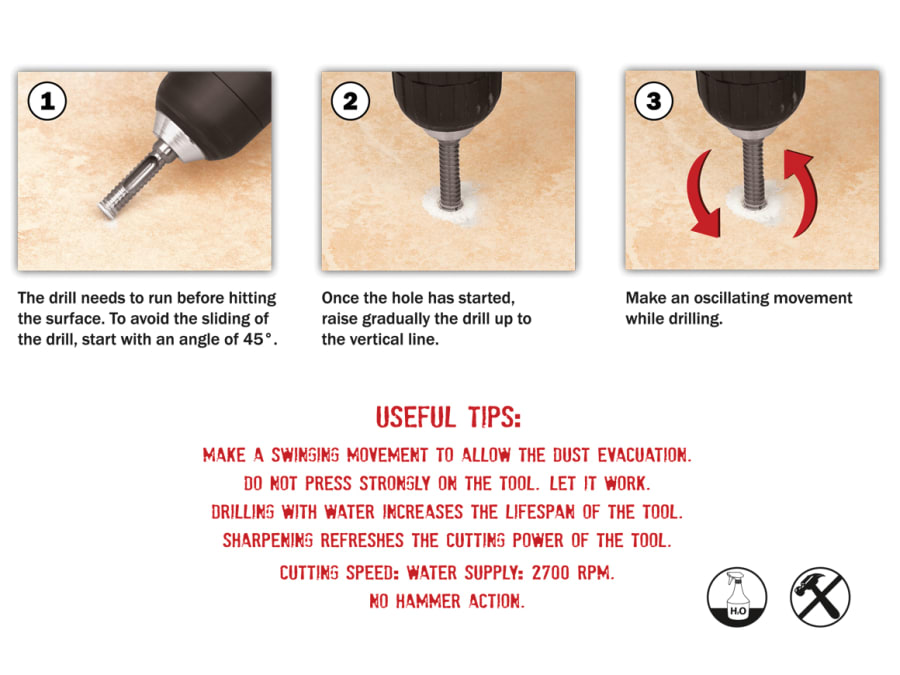 1

The drill needs to run before hitting the surface. To avoid the sliding of the drill, start with an angle of 45°.

2

Once the hole has started, raise gradually the drill up to the vertical line.

3

Make an oscillating movement while drilling.

USEFUL TIPS:

MAKE A SWINGING MOVEMENT TO ALLOW THE DUST EVACUATION.
DO NOT PRESS STRONGLY ON THE TOOL. LET IT WORK.
DRILLING WITH WATER INCREASES THE LIFESPAN OF THE TOOL.
SHARPENING REFRESHES THE CUTTING POWER OF THE TOOL.
CUTTING SPEED: WATER SUPPLY: 2700 RPM.
NO HAMMER ACTION.

$H_2O$